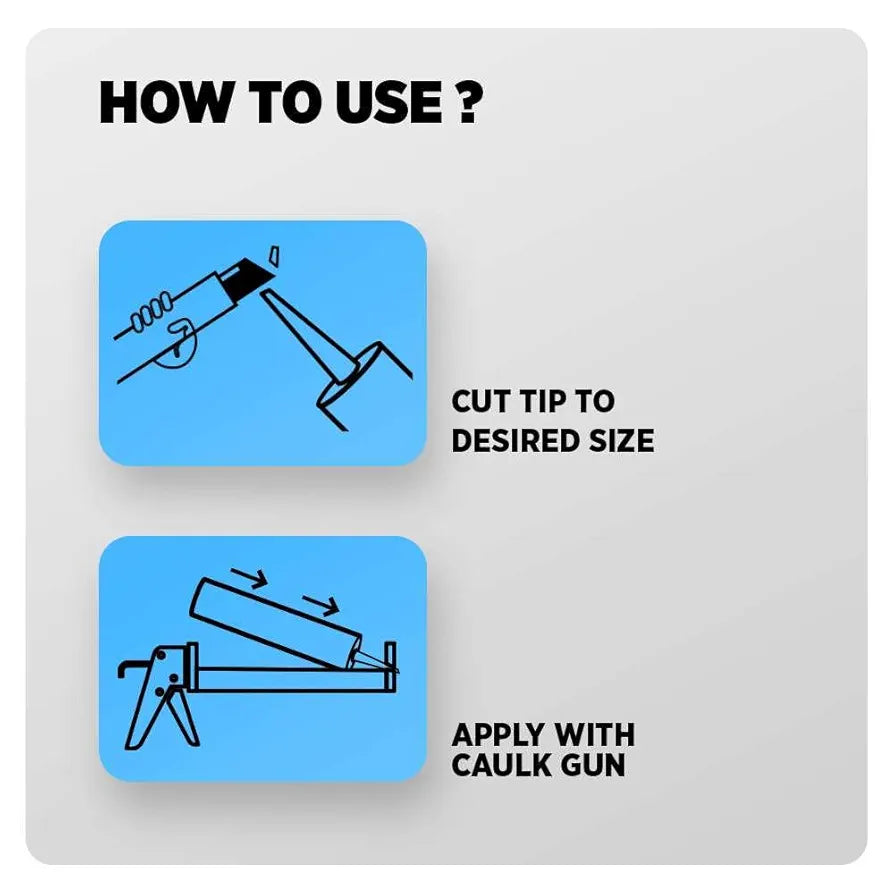 HOW TO USE ?

CUT TIP TO DESIRED SIZE

APPLY WITH CAULK GUN