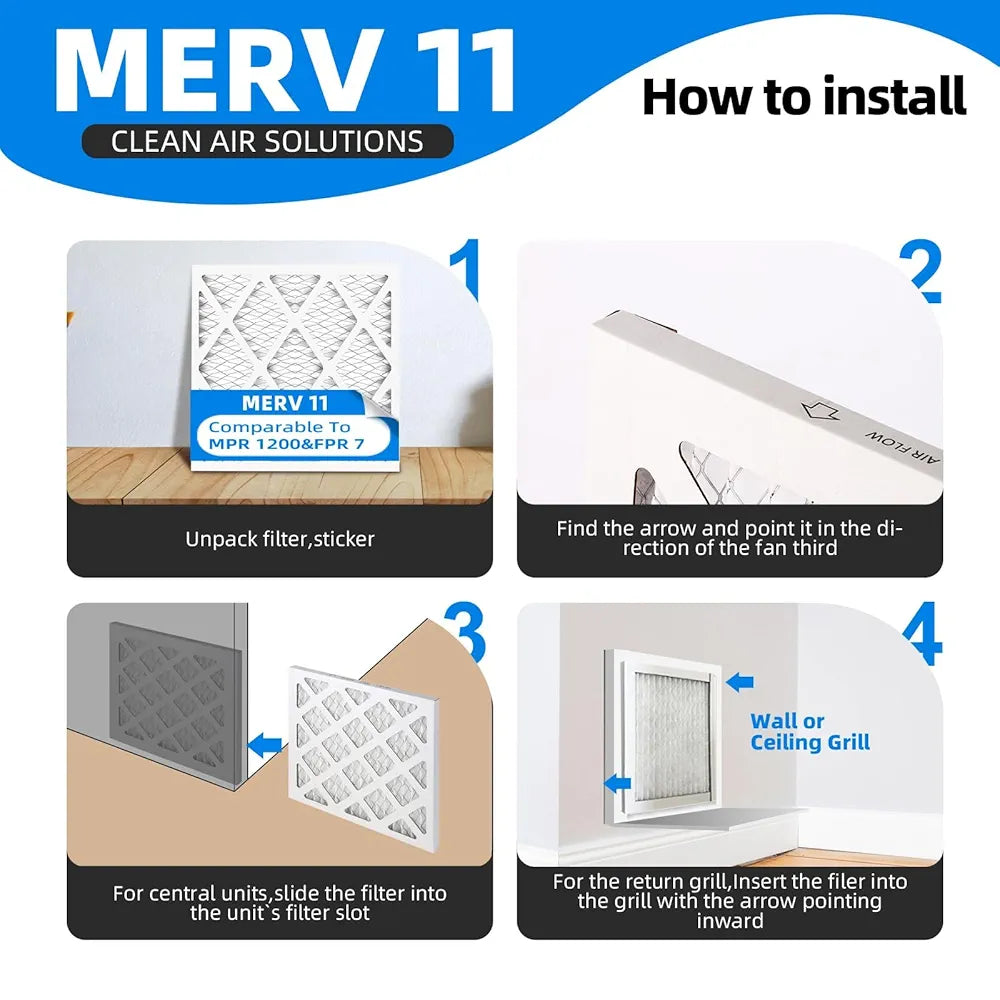 MERV 11
CLEAN AIR SOLUTIONS

How to install

1
MERV 11
Comparable To
MPR 1200&FPR 7

Unpack filter,sticker

2
AIR FLOW

Find the arrow and point it in the direction of the fan third

3

For central units,slide the filter into the unit`s filter slot

4
Wall or Ceiling Grill

For the return grill,Insert the filer into the grill with the arrow pointing inward